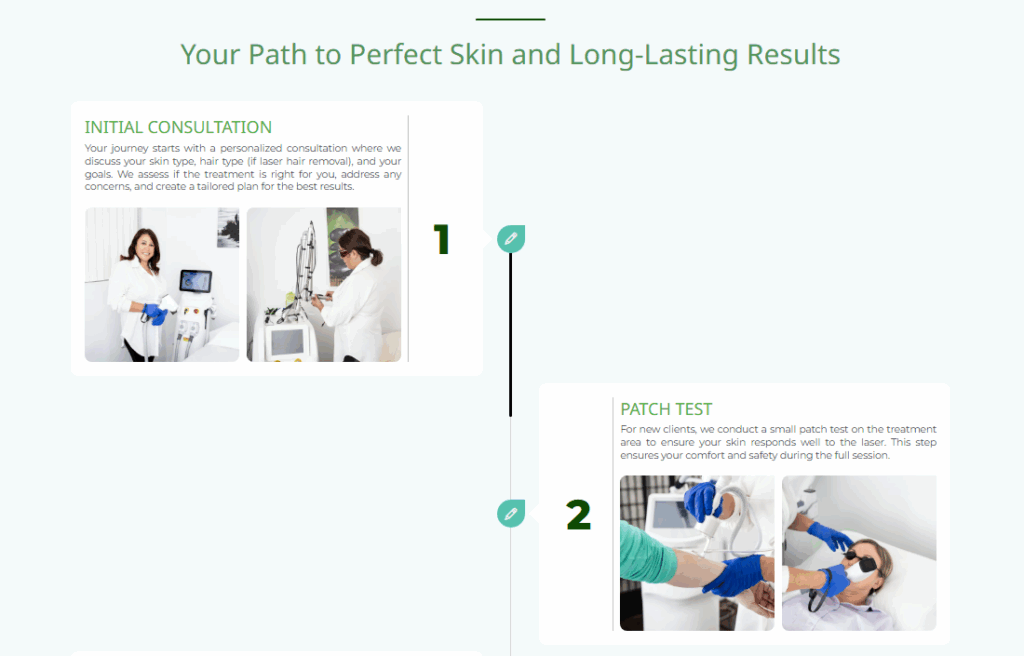 Your Path to Perfect Skin and Long-Lasting Results

INITIAL CONSULTATION

Your journey starts with a personalized consultation where we discuss your skin type, hair type (if laser hair removal), and your goals. We assess if the treatment is right for you, address any concerns, and create a tailored plan for the best results.

1

PATCH TEST

For new clients, we conduct a small patch test on the treatment area to ensure your skin responds well to the laser. This step ensures your comfort and safety during the full session.

2