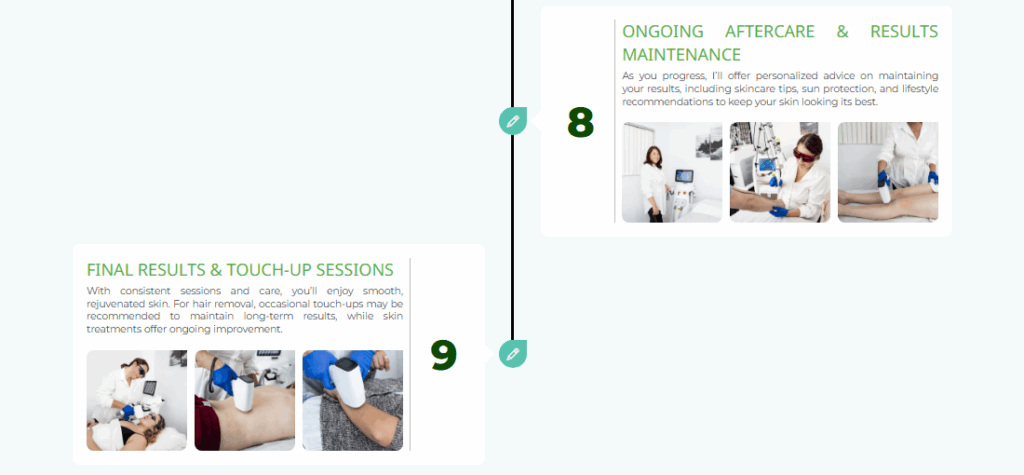 8

ONGOING AFTERCARE & RESULTS MAINTENANCE

As you progress, I'll offer personalized advice on maintaining your results, including skincare tips, sun protection, and lifestyle recommendations to keep your skin looking its best.

FINAL RESULTS & TOUCH-UP SESSIONS

With consistent sessions and care, you'll enjoy smooth, rejuvenated skin. For hair removal, occasional touch-ups may be recommended to maintain long-term results, while skin treatments offer ongoing improvement.

9